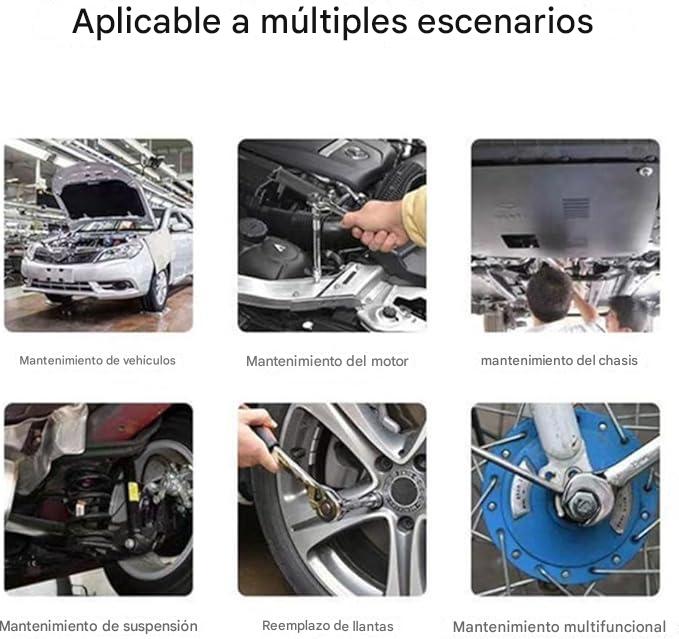 Aplicable a múltiples escenarios

Mantenimiento de vehiculos

Mantenimiento del motor

mantenimiento del chasis

Mantenimiento de suspensión

Reemplazo de llantas

Mantenimiento multifuncional