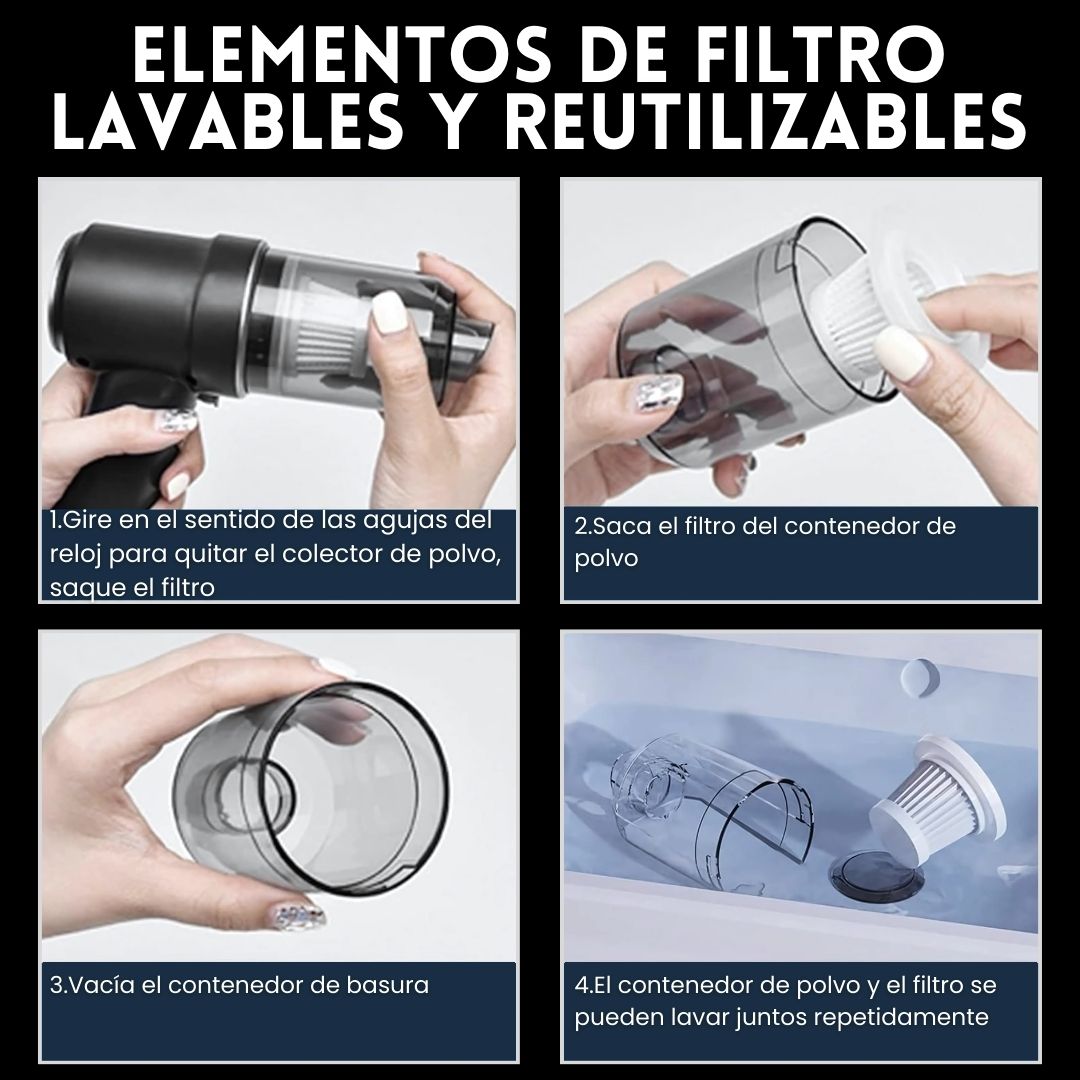 ELEMENTOS DE FILTRO LAVABLES Y REUTILIZABLES

1.Gire en el sentido de las agujas del reloj para quitar el colector de polvo, saque el filtro

2.Saca el filtro del contenedor de polvo

3.Vacía el contenedor de basura

4.El contenedor de polvo y el filtro se pueden lavar juntos repetidamente